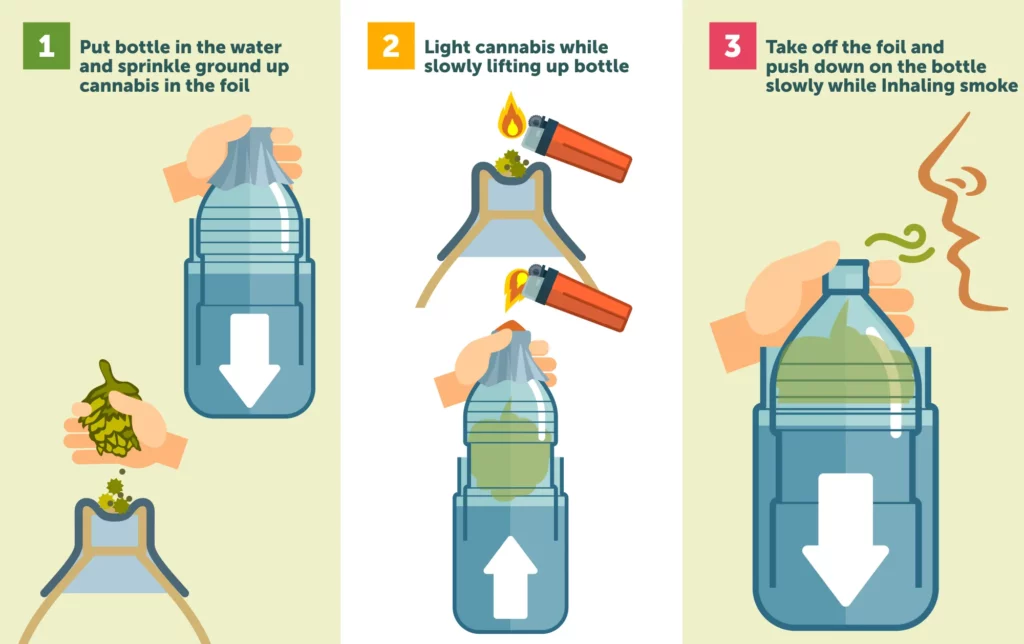 1 Put bottle in the water and sprinkle ground up cannabis in the foil

2 Light cannabis while slowly lifting up bottle

3 Take off the foil and push down on the bottle slowly while Inhaling smoke