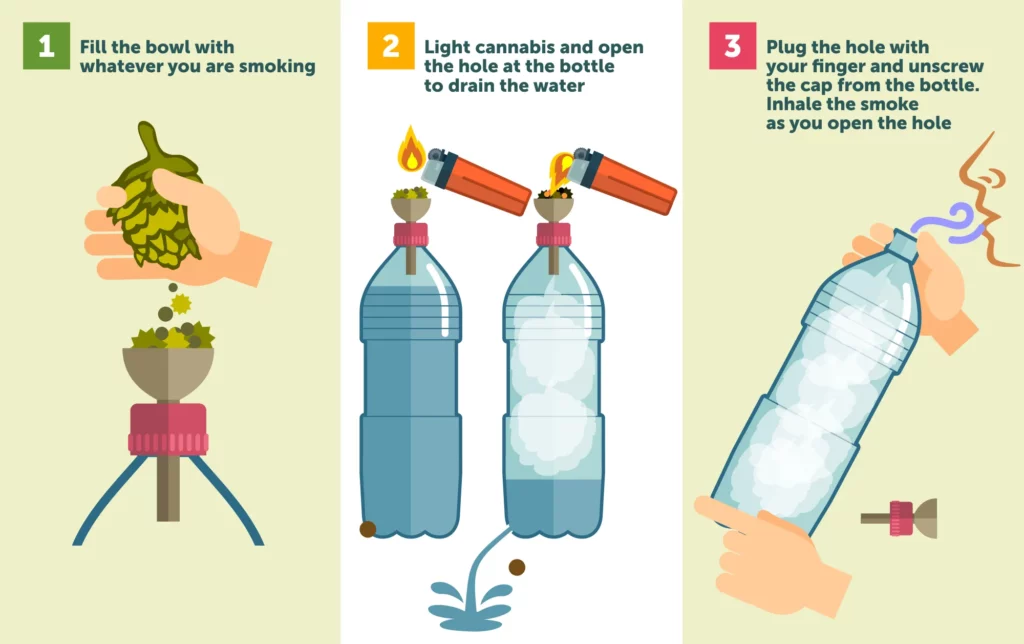 1 Fill the bowl with whatever you are smoking

2 Light cannabis and open the hole at the bottle to drain the water

3 Plug the hole with your finger and unscrew the cap from the bottle. Inhale the smoke as you open the hole